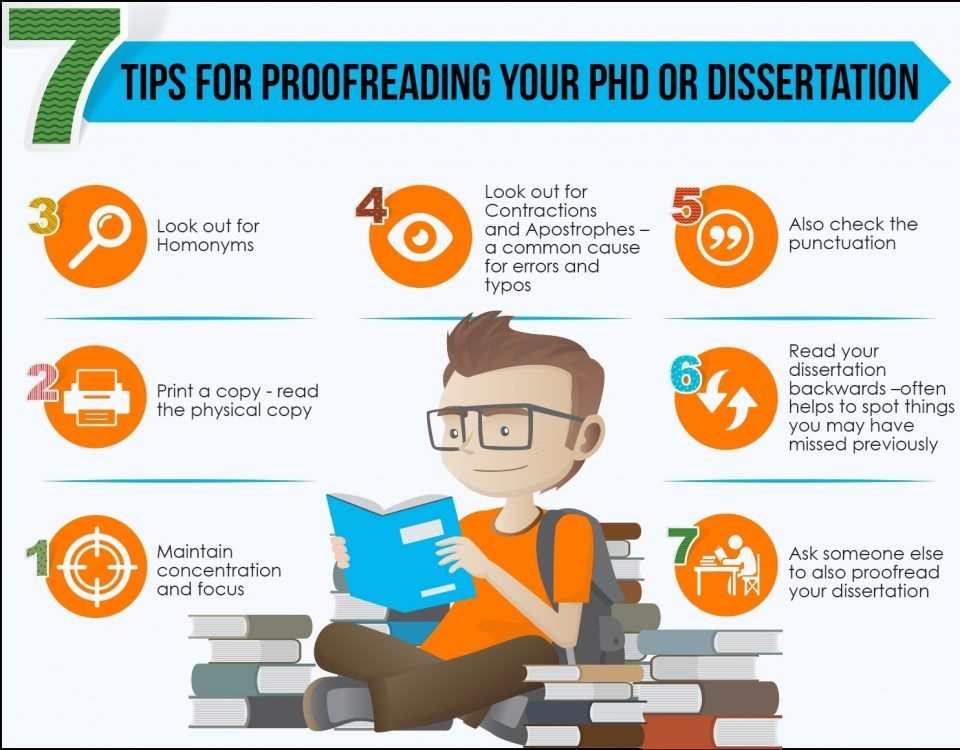 7 TIPS FOR PROOFREADING YOUR PHD OR DISSERTATION

3 Look out for Homonyms

4 Look out for Contractions and Apostrophes – a common cause for errors and typos

5 Also check the punctuation

2 Print a copy - read the physical copy

6 Read your dissertation backwards –often helps to spot things you may have missed previously

1 Maintain concentration and focus

7 Ask someone else to also proofread your dissertation