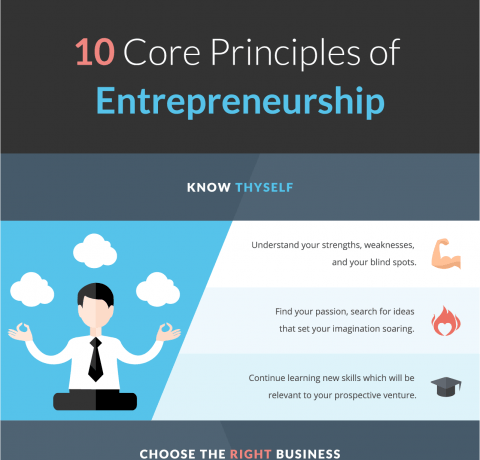 10 Core Principles of
Entrepreneurship

KNOW THYSELF

Understand your strengths, weaknesses, and your blind spots.

Find your passion, search for ideas that set your imagination soaring.

Continue learning new skills which will be relevant to your prospective venture.

CHOOSE THE RIGHT BUSINESS