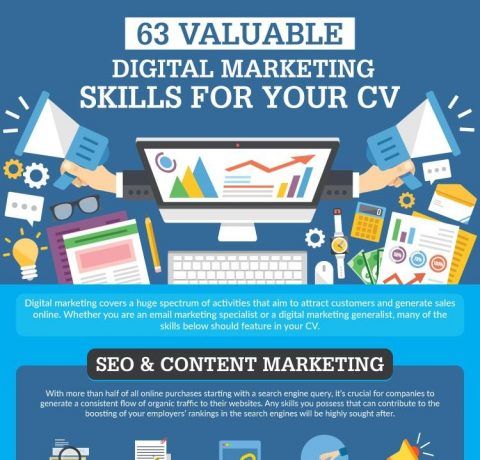 63 VALUABLE
DIGITAL MARKETING
SKILLS FOR YOUR CV

Digital marketing covers a huge spectrum of activities that aim to attract customers and generate sales online. Whether you are an email marketing specialist or a digital marketing generalist, many of the skills below should feature in your CV.

SEO & CONTENT MARKETING

With more than half of all online purchases starting with a search engine query, it's crucial for companies to generate a consistent flow of organic traffic to their websites. Any skills you possess that can contribute to the boosting of your employers' rankings in the search engines will be highly sought after.