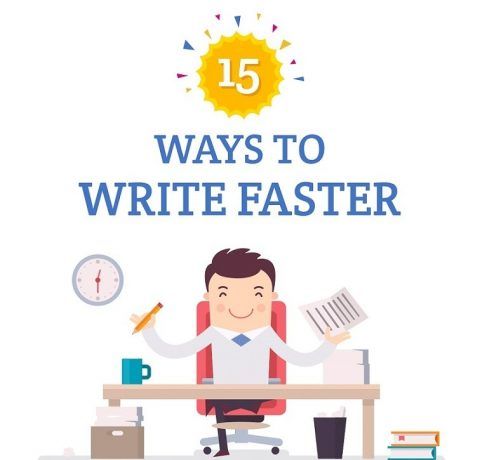 15

WAYS TO WRITE FASTER