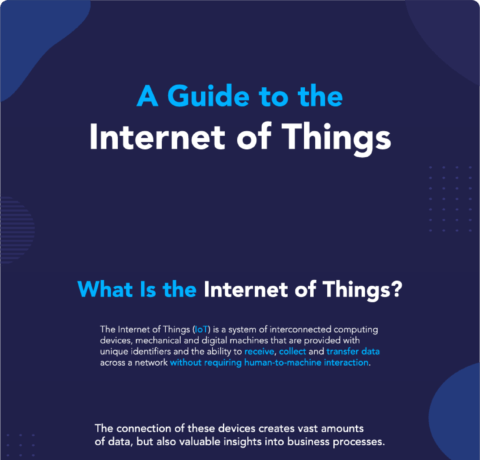 A Guide to the
Internet of Things

What Is the Internet of Things?

The Internet of Things (IoT) is a system of interconnected computing devices, mechanical and digital machines that are provided with unique identifiers and the ability to receive, collect and transfer data across a network without requiring human-to-machine interaction.

The connection of these devices creates vast amounts of data, but also valuable insights into business processes.