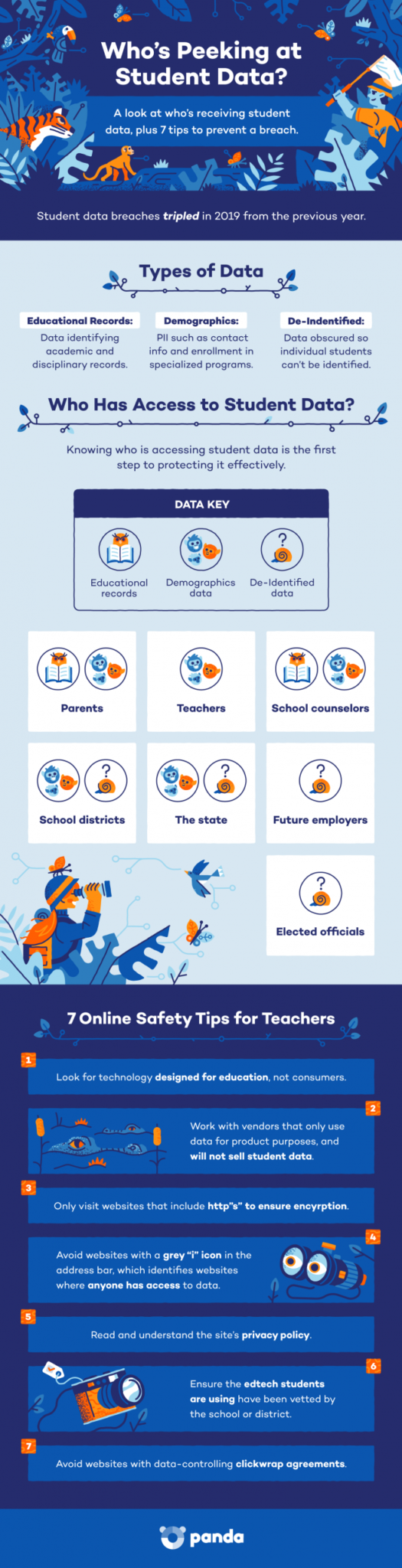 Who's Peeking at Student Data?

A look at who's receiving student data, plus 7 tips to prevent a breach.

Student data breaches tripled in 2019 from the previous year.

Types of Data

Educational Records:
Data identifying academic and disciplinary records.

Demographics:
PII such as contact info and enrollment in specialized programs.

De-Indentified:
Data obscured so individual students can't be identified.

Who Has Access to Student Data?

Knowing who is accessing student data is the first step to protecting it effectively.

DATA KEY

Educational records

Demographics data

De-Identified data

Parents

Teachers

School counselors

School districts

The state

Future employers

Elected officials

7 Online Safety Tips for Teachers

1
Look for technology designed for education, not consumers.

2
Work with vendors that only use data for product purposes, and will not sell student data.

3
Only visit websites that include http"s" to ensure encyrption.

4
Avoid websites with a grey "i" icon in the address bar, which identifies websites where anyone has access to data.

5
Read and understand the site's privacy policy.

6
Ensure the edtech students are using have been vetted by the school or district.

7
Avoid websites with data-controlling clickwrap agreements.

panda