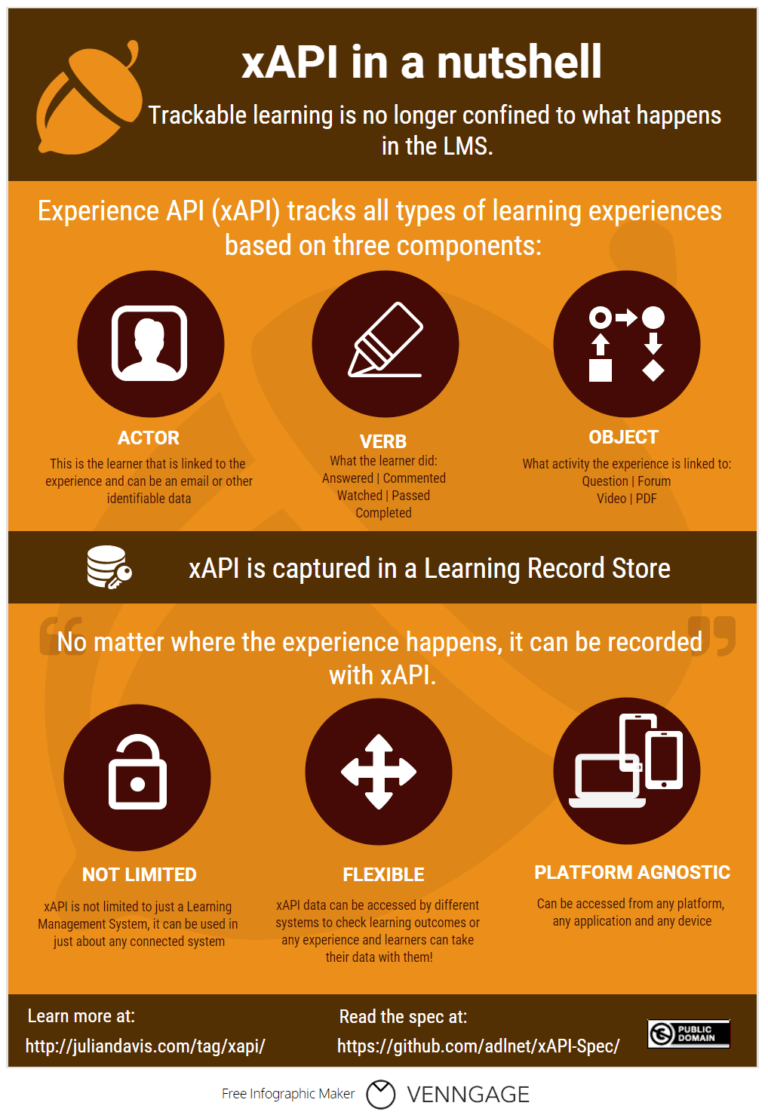 xAPI in a nutshell

Trackable learning is no longer confined to what happens in the LMS.

Experience API (xAPI) tracks all types of learning experiences based on three components:

ACTOR
This is the learner that is linked to the experience and can be an email or other identifiable data

VERB
What the learner did:
Answered | Commented
Watched | Passed
Completed

OBJECT
What activity the experience is linked to:
Question | Forum
Video | PDF

xAPI is captured in a Learning Record Store

No matter where the experience happens, it can be recorded with xAPI.

NOT LIMITED
xAPI is not limited to just a Learning Management System, it can be used in just about any connected system

FLEXIBLE
xAPI data can be accessed by different systems to check learning outcomes or any experience and learners can take their data with them!

PLATFORM AGNOSTIC
Can be accessed from any platform, any application and any device

Learn more at:
http://juliandavis.com/tag/xapi/

Read the spec at:
https://github.com/adlnet/xAPI-Spec/

PUBLIC DOMAIN

Free Infographic Maker VENNGAGE