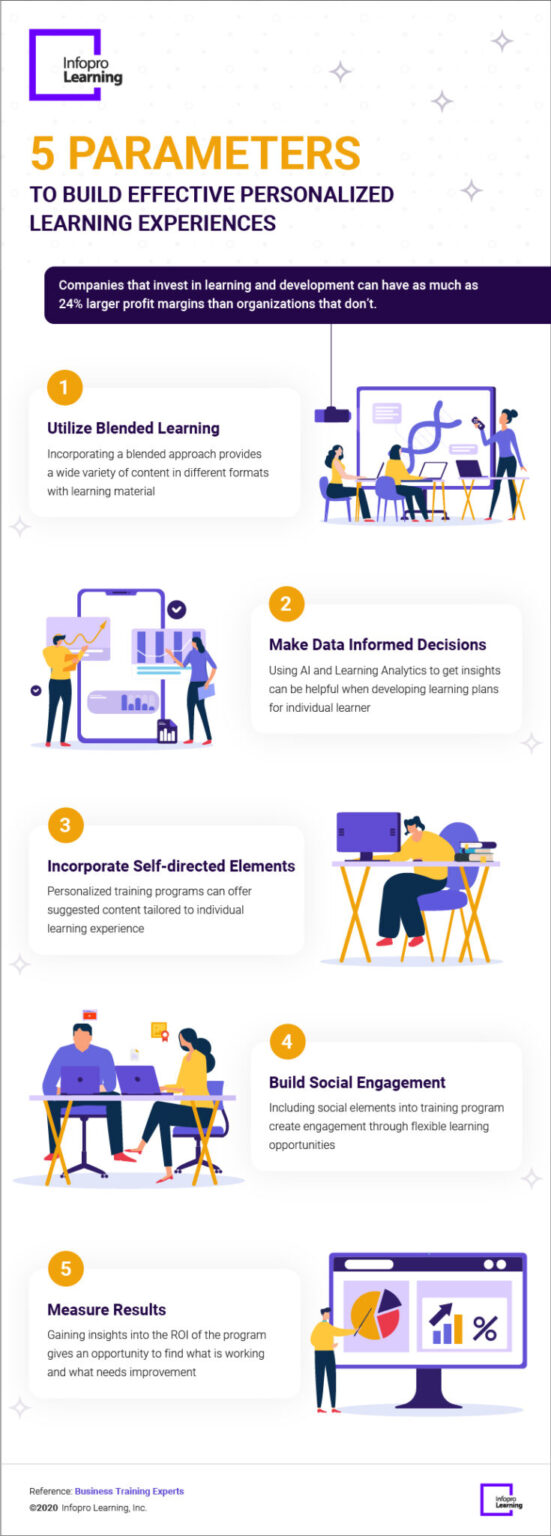 Infopro Learning

5 PARAMETERS
TO BUILD EFFECTIVE PERSONALIZED LEARNING EXPERIENCES

Companies that invest in learning and development can have as much as 24% larger profit margins than organizations that don't.

1
Utilize Blended Learning
Incorporating a blended approach provides a wide variety of content in different formats with learning material

2
Make Data Informed Decisions
Using AI and Learning Analytics to get insights can be helpful when developing learning plans for individual learner

3
Incorporate Self-directed Elements
Personalized training programs can offer suggested content tailored to individual learning experience

4
Build Social Engagement
Including social elements into training program create engagement through flexible learning opportunities

5
Measure Results
Gaining insights into the ROI of the program gives an opportunity to find what is working and what needs improvement

%

Reference: Business Training Experts
©2020 Infopro Learning, Inc.

Infopro Learning