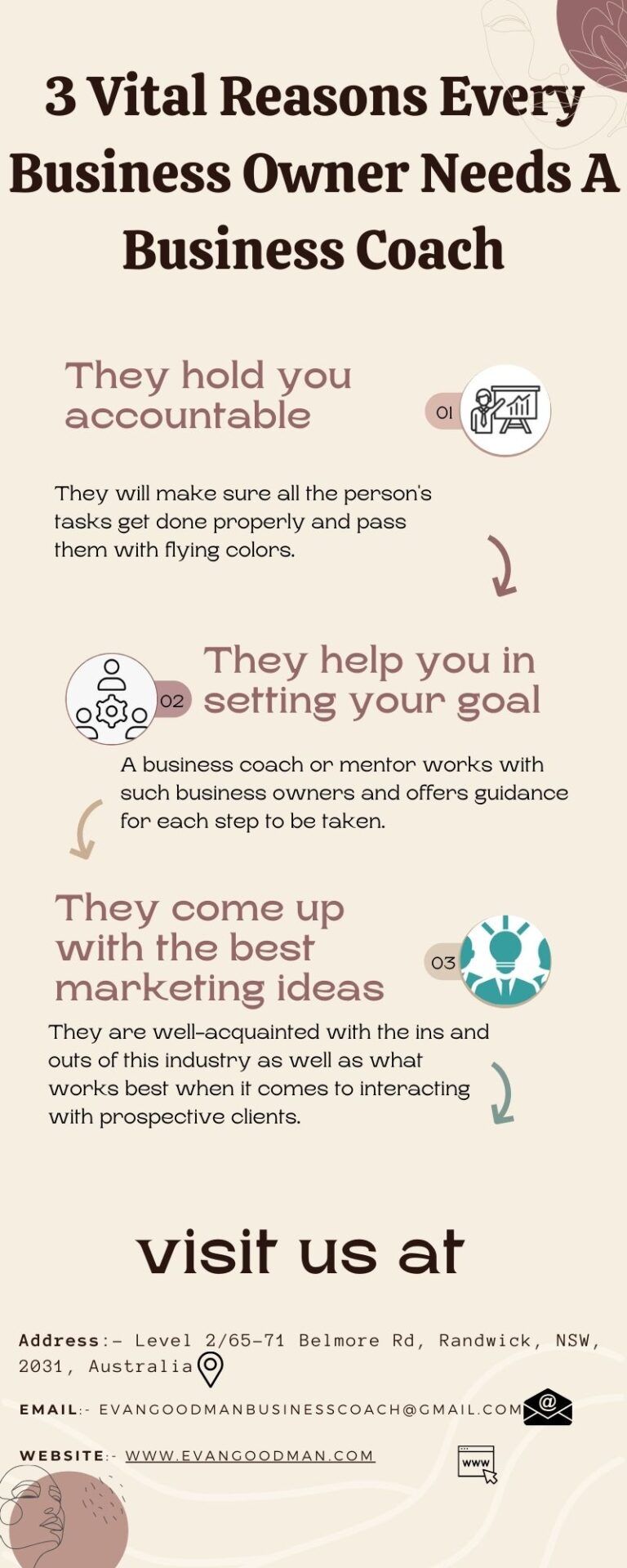 3 Vital Reasons Every Business Owner Needs A Business Coach

They hold you accountable

01

They will make sure all the person's tasks get done properly and pass them with flying colors.

02

They help you in setting your goal

A business coach or mentor works with such business owners and offers guidance for each step to be taken.

They come up with the best marketing ideas

03

They are well-acquainted with the ins and outs of this industry as well as what works best when it comes to interacting with prospective clients.

visit us at

Address:- Level 2/65-71 Belmore Rd, Randwick, NSW, 2031, Australia

EMAIL:- EVANGOODMANBUSINESSCOACH@GMAIL.COM

@

WEBSITE:- WWW.EVANGOODMAN.COM

www