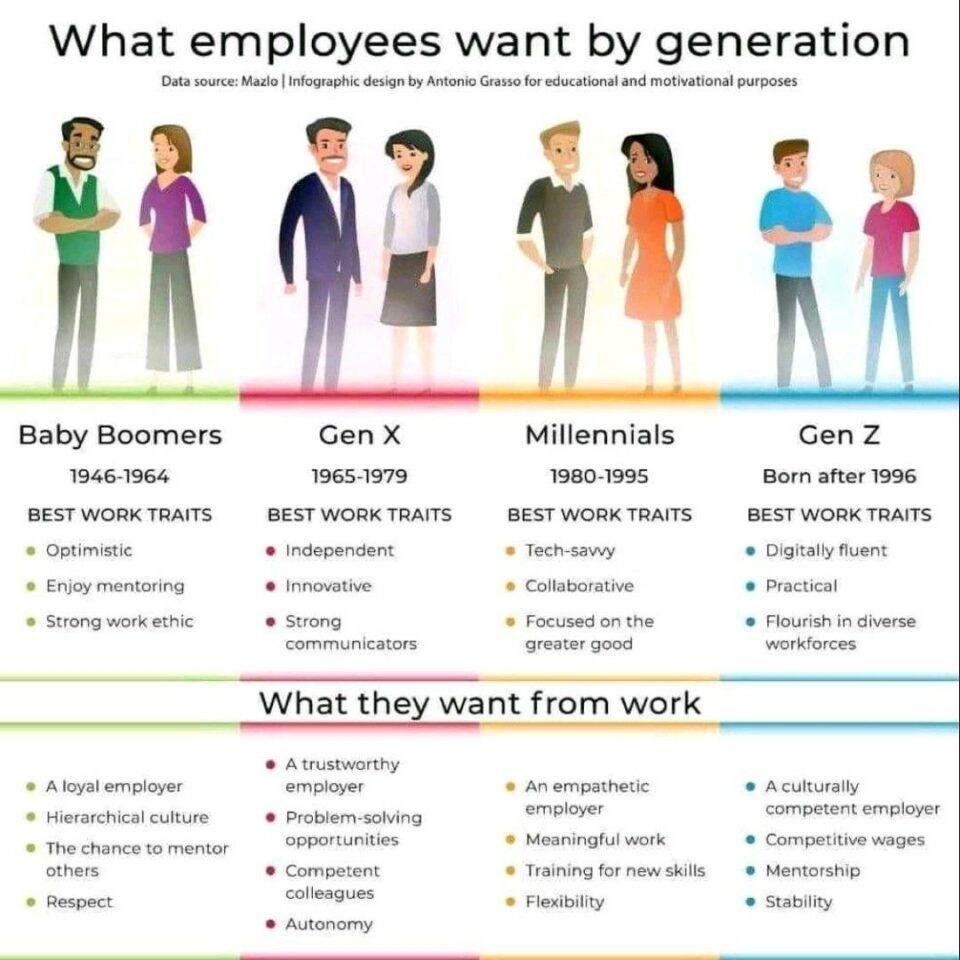 What employees want by generation

Data source: Mazlo | Infographic design by Antonio Grasso for educational and motivational purposes

Baby Boomers

1946-1964

BEST WORK TRAITS

- Optimistic
- Enjoy mentoring
- Strong work ethic

Gen X

1965-1979

BEST WORK TRAITS

- Independent
- Innovative
- Strong communicators

Millennials

1980-1995

BEST WORK TRAITS

- Tech-savvy
- Collaborative
- Focused on the greater good

Gen Z

Born after 1996

BEST WORK TRAITS

- Digitally fluent
- Practical
- Flourish in diverse workforces

What they want from work

- A loyal employer
- Hierarchical culture
- The chance to mentor others
- Respect

- A trustworthy employer
- Problem-solving opportunities
- Competent colleagues
- Autonomy

- An empathetic employer
- Meaningful work
- Training for new skills
- Flexibility

- A culturally competent employer
- Competitive wages
- Mentorship
- Stability