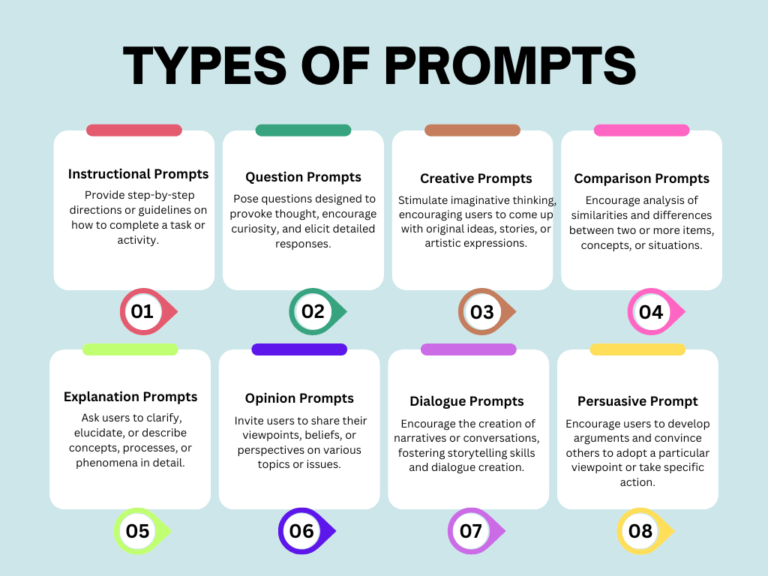 TYPES OF PROMPTS

Instructional Prompts
Provide step-by-step directions or guidelines on how to complete a task or activity.

01

Question Prompts
Pose questions designed to provoke thought, encourage curiosity, and elicit detailed responses.

02

Creative Prompts
Stimulate imaginative thinking, encouraging users to come up with original ideas, stories, or artistic expressions.

03

Comparison Prompts
Encourage analysis of similarities and differences between two or more items, concepts, or situations.

04

Explanation Prompts
Ask users to clarify, elucidate, or describe concepts, processes, or phenomena in detail.

05

Opinion Prompts
Invite users to share their viewpoints, beliefs, or perspectives on various topics or issues.

06

Dialogue Prompts
Encourage the creation of narratives or conversations, fostering storytelling skills and dialogue creation.

07

Persuasive Prompt
Encourage users to develop arguments and convince others to adopt a particular viewpoint or take specific action.

08