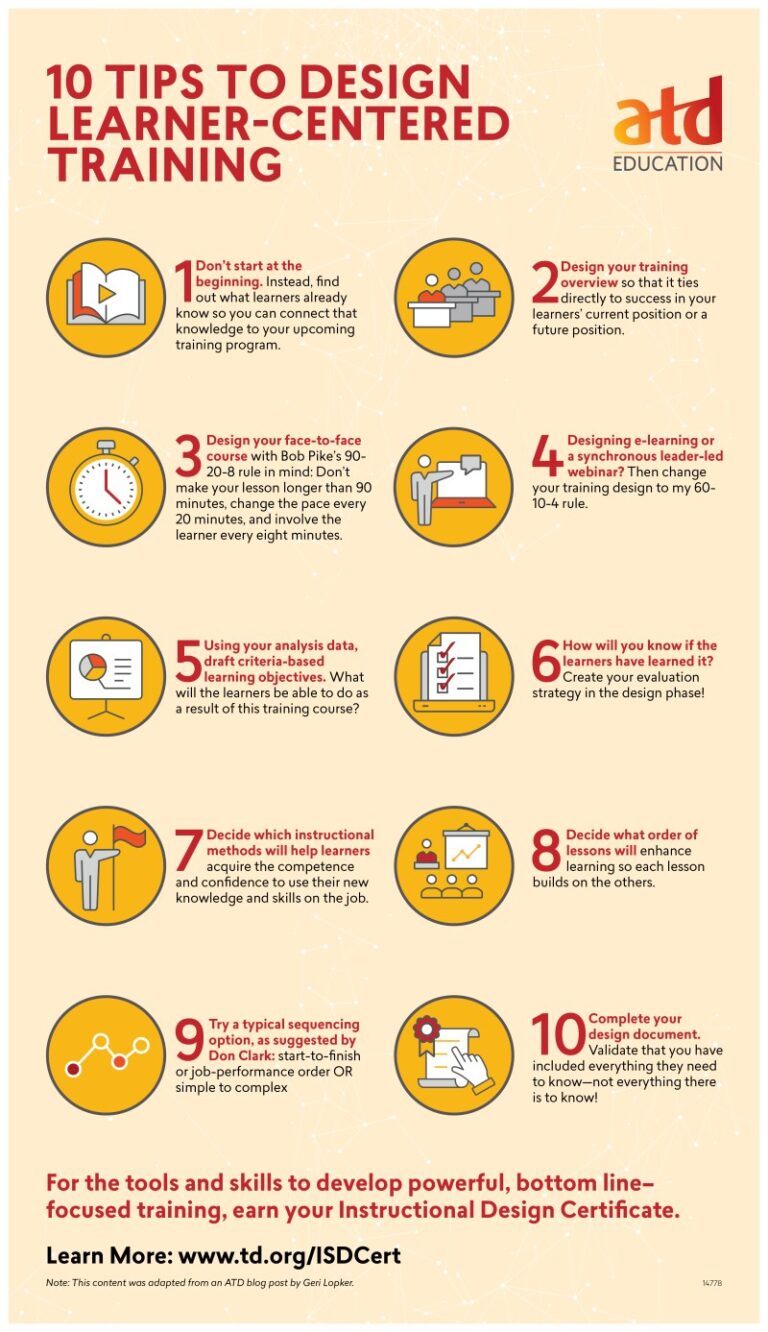 10 TIPS TO DESIGN LEARNER-CENTERED TRAINING

atd EDUCATION

1 Don't start at the beginning. Instead, find out what learners already know so you can connect that knowledge to your upcoming training program.

2 Design your training overview so that it ties directly to success in your learners' current position or a future position.

3 Design your face-to-face course with Bob Pike's 90-20-8 rule in mind: Don't make your lesson longer than 90 minutes, change the pace every 20 minutes, and involve the learner every eight minutes.

4 Designing e-learning or a synchronous leader-led webinar? Then change your training design to my 60-10-4 rule.

5 Using your analysis data, draft criteria-based learning objectives. What will the learners be able to do as a result of this training course?

6 How will you know if the learners have learned it? Create your evaluation strategy in the design phase!

7 Decide which instructional methods will help learners acquire the competence and confidence to use their new knowledge and skills on the job.

8 Decide what order of lessons will enhance learning so each lesson builds on the others.

9 Try a typical sequencing option, as suggested by Don Clark: start-to-finish or job-performance order OR simple to complex

10 Complete your design document. Validate that you have included everything they need to know—not everything there is to know!

For the tools and skills to develop powerful, bottom line–focused training, earn your Instructional Design Certificate.

Learn More: www.td.org/ISDCert

Note: This content was adapted from an ATD blog post by Geri Lopker.

14778