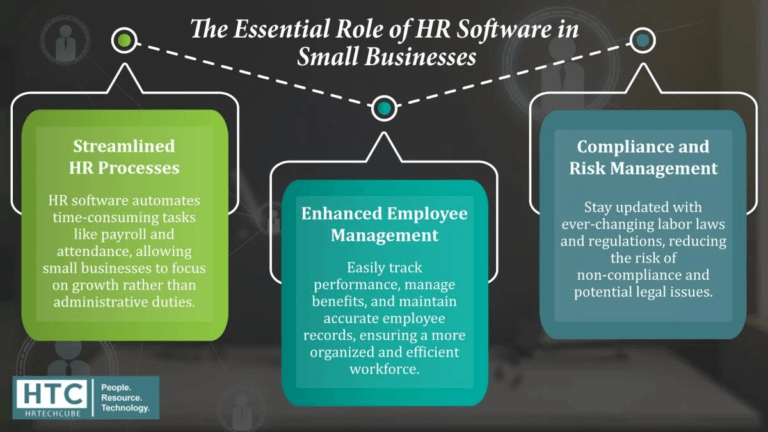 The Essential Role of HR Software in Small Businesses

Streamlined HR Processes

HR software automates time-consuming tasks like payroll and attendance, allowing small businesses to focus on growth rather than administrative duties.

Enhanced Employee Management

Easily track performance, manage benefits, and maintain accurate employee records, ensuring a more organized and efficient workforce.

Compliance and Risk Management

Stay updated with ever-changing labor laws and regulations, reducing the risk of non-compliance and potential legal issues.

HTC
HRTECHCUBE
People. Resource. Technology.