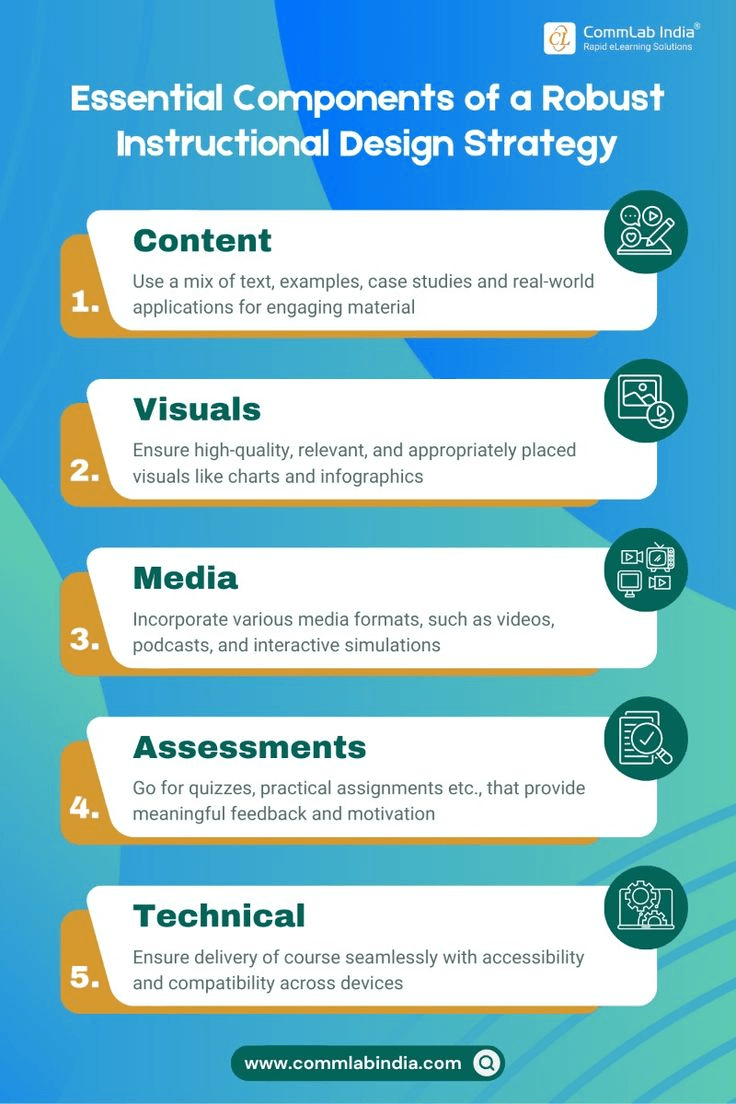 CommLab India®
Rapid eLearning Solutions

Essential Components of a Robust Instructional Design Strategy

1. Content
Use a mix of text, examples, case studies and real-world applications for engaging material

2. Visuals
Ensure high-quality, relevant, and appropriately placed visuals like charts and infographics

3. Media
Incorporate various media formats, such as videos, podcasts, and interactive simulations

4. Assessments
Go for quizzes, practical assignments etc., that provide meaningful feedback and motivation

5. Technical
Ensure delivery of course seamlessly with accessibility and compatibility across devices

www.commlabindia.com