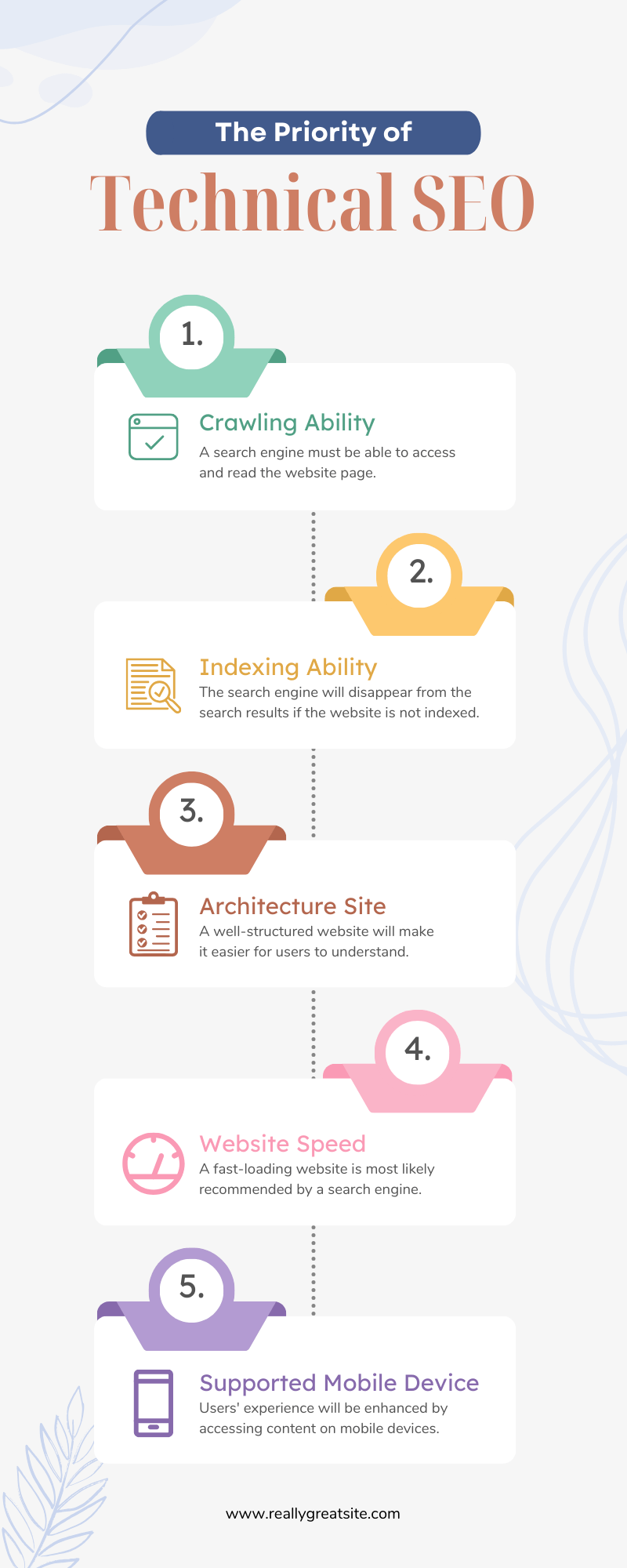 The Priority of
Technical SEO

1.

Crawling Ability
A search engine must be able to access and read the website page.

2.

Indexing Ability
The search engine will disappear from the search results if the website is not indexed.

3.

Architecture Site
A well-structured website will make it easier for users to understand.

4.

Website Speed
A fast-loading website is most likely recommended by a search engine.

5.

Supported Mobile Device
Users' experience will be enhanced by accessing content on mobile devices.

www.reallygreatsite.com