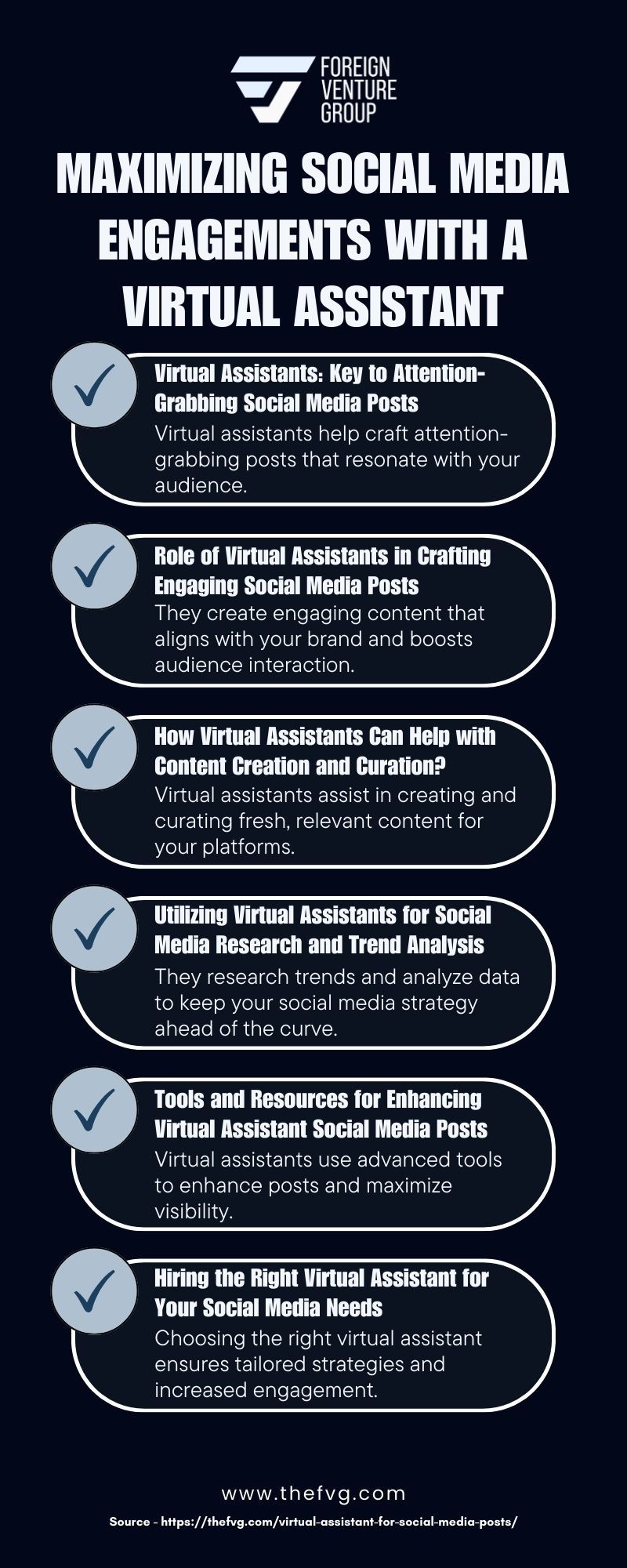 FOREIGN VENTURE GROUP

MAXIMIZING SOCIAL MEDIA ENGAGEMENTS WITH A VIRTUAL ASSISTANT

Virtual Assistants: Key to Attention-Grabbing Social Media Posts
Virtual assistants help craft attention-grabbing posts that resonate with your audience.

Role of Virtual Assistants in Crafting Engaging Social Media Posts
They create engaging content that aligns with your brand and boosts audience interaction.

How Virtual Assistants Can Help with Content Creation and Curation?
Virtual assistants assist in creating and curating fresh, relevant content for your platforms.

Utilizing Virtual Assistants for Social Media Research and Trend Analysis
They research trends and analyze data to keep your social media strategy ahead of the curve.

Tools and Resources for Enhancing Virtual Assistant Social Media Posts
Virtual assistants use advanced tools to enhance posts and maximize visibility.

Hiring the Right Virtual Assistant for Your Social Media Needs
Choosing the right virtual assistant ensures tailored strategies and increased engagement.

www.thefvg.com

Source - https://thefvg.com/virtual-assistant-for-social-media-posts/