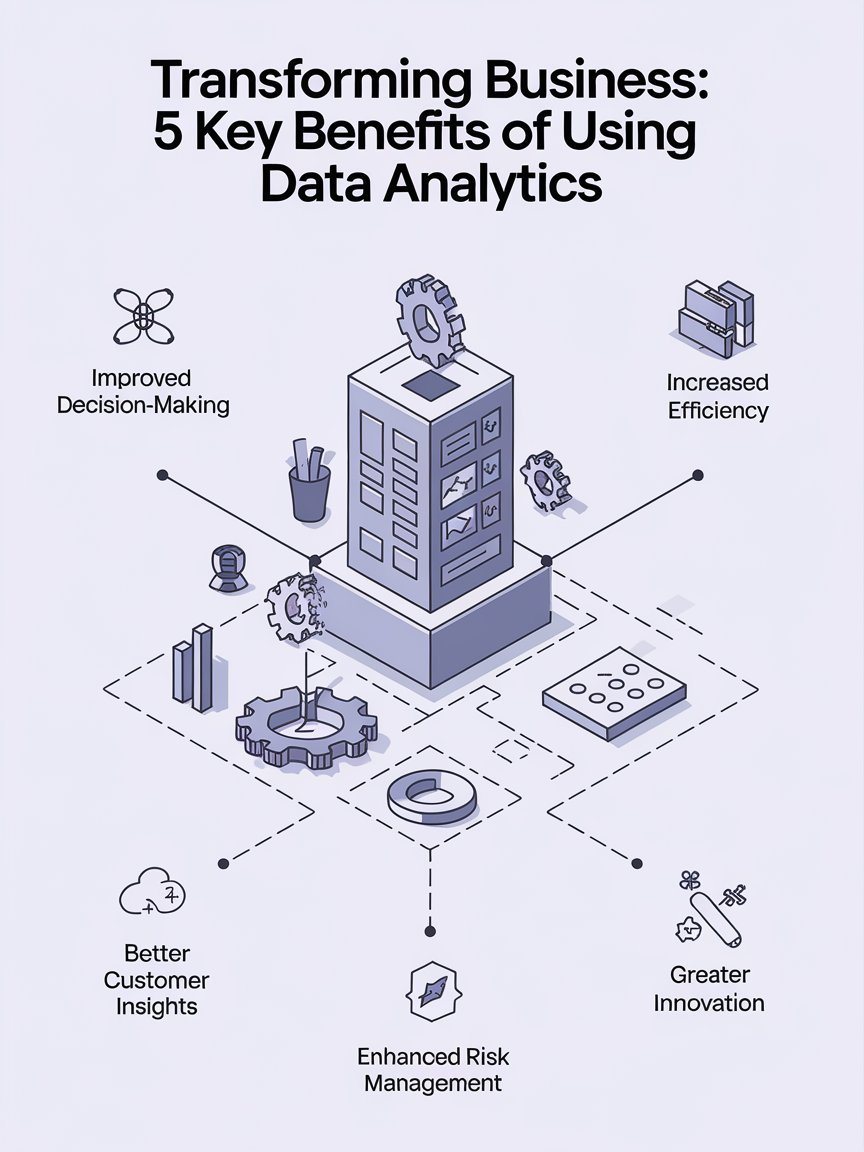 Transforming Business: 5 Key Benefits of Using Data Analytics

Improved Decision-Making

Increased Efficiency

Better Customer Insights

Enhanced Risk Management

Greater Innovation