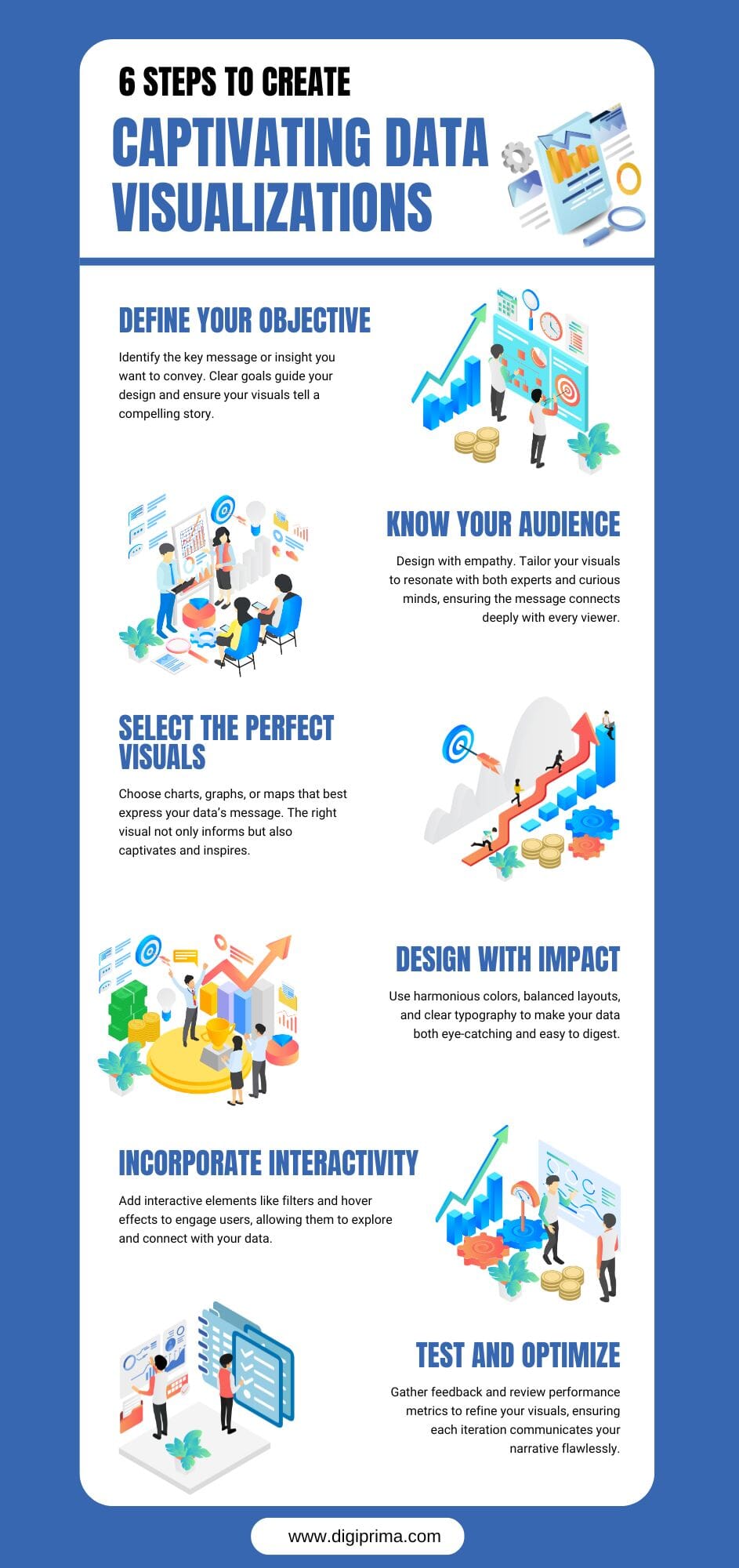 6 STEPS TO CREATE

CAPTIVATING DATA VISUALIZATIONS

DEFINE YOUR OBJECTIVE

Identify the key message or insight you want to convey. Clear goals guide your design and ensure your visuals tell a compelling story.

KNOW YOUR AUDIENCE

Design with empathy. Tailor your visuals to resonate with both experts and curious minds, ensuring the message connects deeply with every viewer.

SELECT THE PERFECT VISUALS

Choose charts, graphs, or maps that best express your data's message. The right visual not only informs but also captivates and inspires.

DESIGN WITH IMPACT

Use harmonious colors, balanced layouts, and clear typography to make your data both eye-catching and easy to digest.

INCORPORATE INTERACTIVITY

Add interactive elements like filters and hover effects to engage users, allowing them to explore and connect with your data.

TEST AND OPTIMIZE

Gather feedback and review performance metrics to refine your visuals, ensuring each iteration communicates your narrative flawlessly.

www.digiprima.com