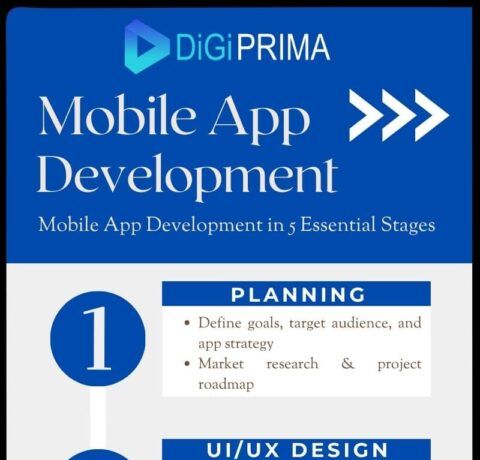 DiGi PRIMA

Mobile App Development

Mobile App Development in 5 Essential Stages

1

PLANNING

• Define goals, target audience, and app strategy
• Market research & project roadmap

UI/UX DESIGN