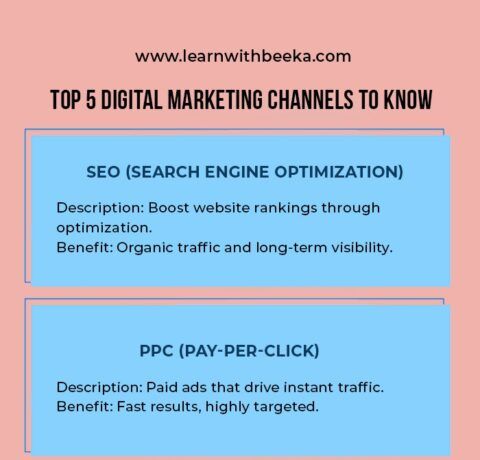 www.learnwithbeeka.com

TOP 5 DIGITAL MARKETING CHANNELS TO KNOW

SEO (SEARCH ENGINE OPTIMIZATION)

Description: Boost website rankings through optimization.
Benefit: Organic traffic and long-term visibility.

PPC (PAY-PER-CLICK)

Description: Paid ads that drive instant traffic.
Benefit: Fast results, highly targeted.