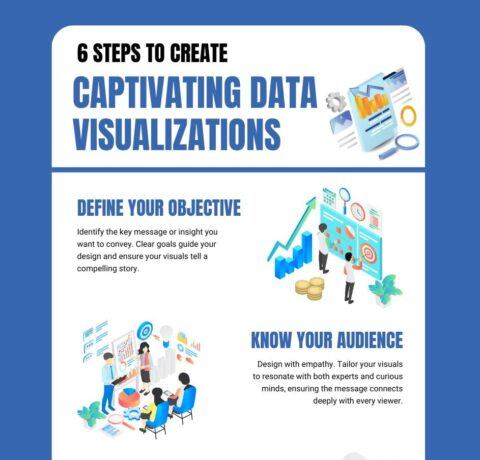 6 STEPS TO CREATE
CAPTIVATING DATA VISUALIZATIONS

DEFINE YOUR OBJECTIVE

Identify the key message or insight you want to convey. Clear goals guide your design and ensure your visuals tell a compelling story.

KNOW YOUR AUDIENCE

Design with empathy. Tailor your visuals to resonate with both experts and curious minds, ensuring the message connects deeply with every viewer.