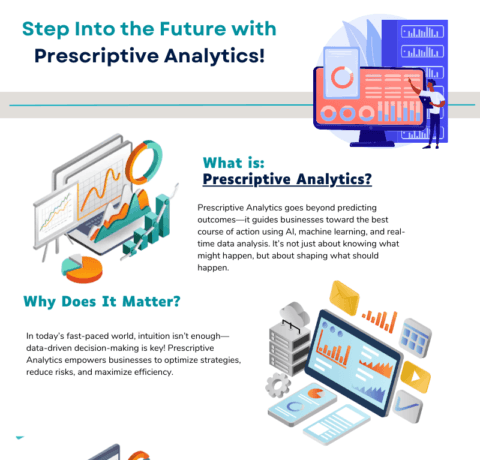 Step Into the Future with
Prescriptive Analytics!

What is:
Prescriptive Analytics?

Prescriptive Analytics goes beyond predicting outcomes—it guides businesses toward the best course of action using AI, machine learning, and real-time data analysis. It's not just about knowing what might happen, but about shaping what should happen.

Why Does It Matter?

In today's fast-paced world, intuition isn't enough—data-driven decision-making is key! Prescriptive Analytics empowers businesses to optimize strategies, reduce risks, and maximize efficiency.