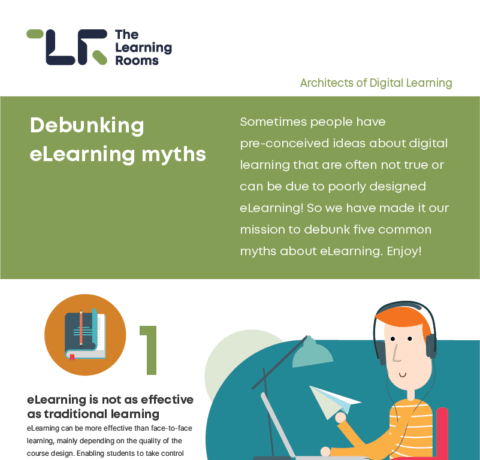 The Learning Rooms

Architects of Digital Learning

Debunking eLearning myths

Sometimes people have pre-conceived ideas about digital learning that are often not true or can be due to poorly designed eLearning! So we have made it our mission to debunk five common myths about eLearning. Enjoy!

1

eLearning is not as effective as traditional learning

eLearning can be more effective than face-to-face learning, mainly depending on the quality of the course design. Enabling students to take control