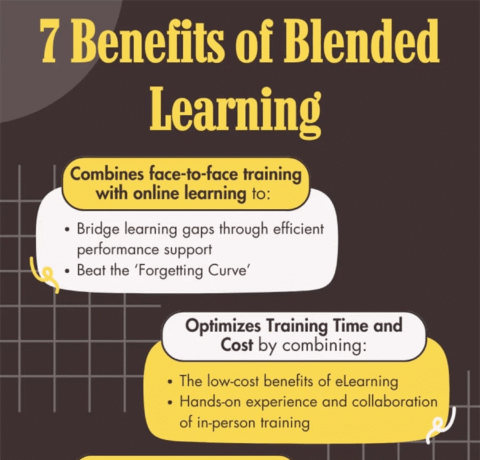 7 Benefits of Blended Learning

Combines face-to-face training with online learning to:

• Bridge learning gaps through efficient performance support
• Beat the 'Forgetting Curve'

Optimizes Training Time and Cost by combining:

• The low-cost benefits of eLearning
• Hands-on experience and collaboration of in-person training