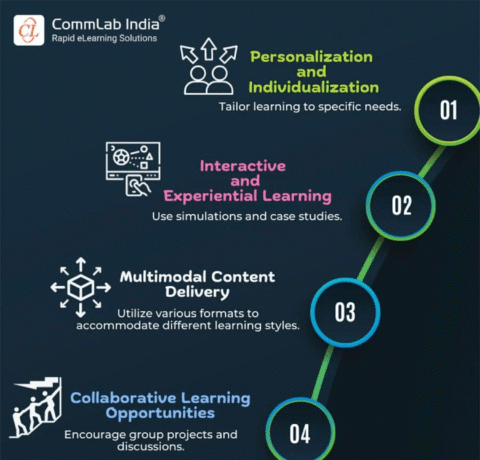 CL CommLab India®
Rapid eLearning Solutions

Personalization and Individualization
Tailor learning to specific needs.

01

Interactive and Experiential Learning
Use simulations and case studies.

02

Multimodal Content Delivery
Utilize various formats to accommodate different learning styles.

03

Collaborative Learning Opportunities
Encourage group projects and discussions.

04