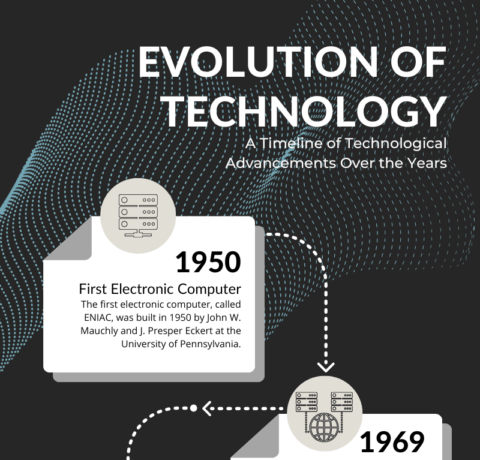 EVOLUTION OF TECHNOLOGY

A Timeline of Technological Advancements Over the Years

1950

First Electronic Computer

The first electronic computer, called ENIAC, was built in 1950 by John W. Mauchly and J. Presper Eckert at the University of Pennsylvania.

1969