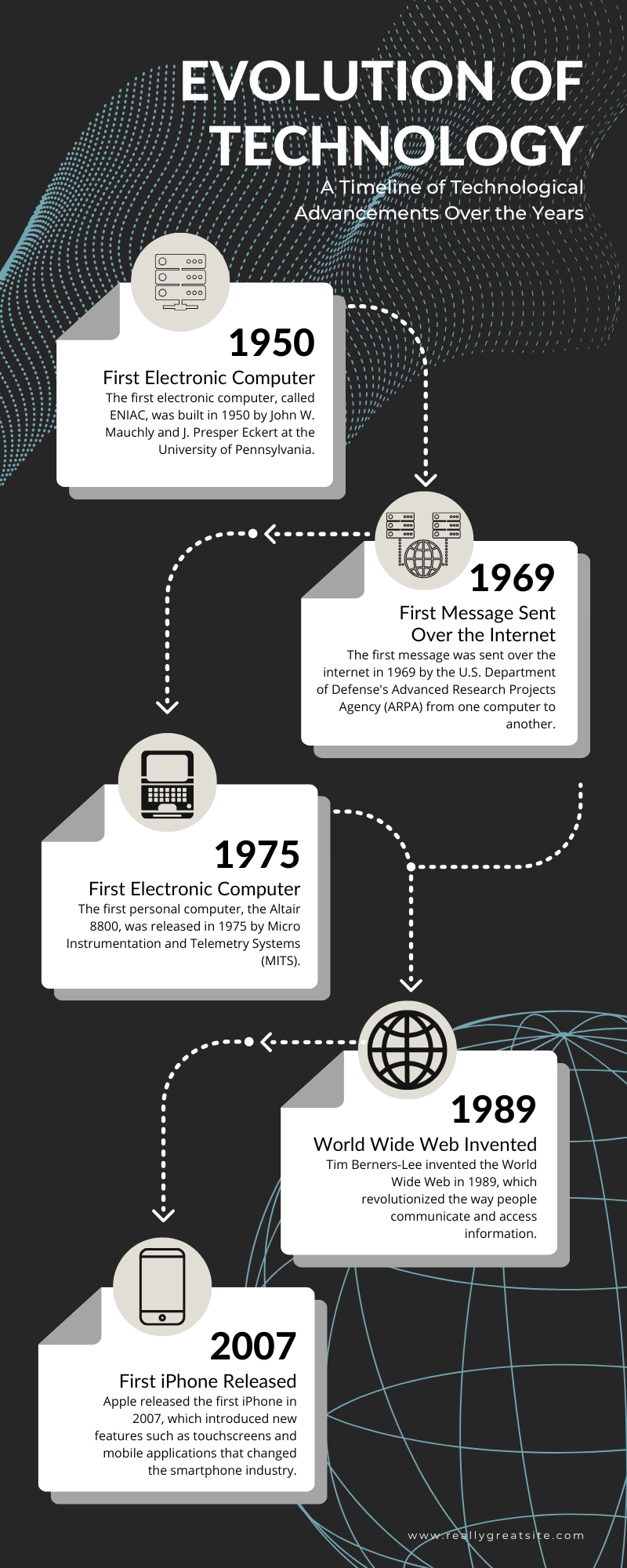 EVOLUTION OF TECHNOLOGY

A Timeline of Technological Advancements Over the Years

1950

First Electronic Computer

The first electronic computer, called ENIAC, was built in 1950 by John W. Mauchly and J. Presper Eckert at the University of Pennsylvania.

1969

First Message Sent Over the Internet

The first message was sent over the internet in 1969 by the U.S. Department of Defense's Advanced Research Projects Agency (ARPA) from one computer to another.

1975

First Electronic Computer

The first personal computer, the Altair 8800, was released in 1975 by Micro Instrumentation and Telemetry Systems (MITS).

1989

World Wide Web Invented

Tim Berners-Lee invented the World Wide Web in 1989, which revolutionized the way people communicate and access information.

2007

First iPhone Released

Apple released the first iPhone in 2007, which introduced new features such as touchscreens and mobile applications that changed the smartphone industry.

www.reallygreatsite.com