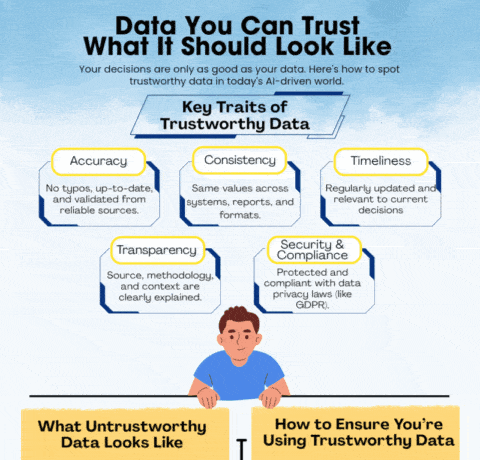 Data You Can Trust
What It Should Look Like

Your decisions are only as good as your data. Here's how to spot trustworthy data in today's AI-driven world.

Key Traits of Trustworthy Data

Accuracy
No typos, up-to-date, and validated from reliable sources.

Consistency
Same values across systems, reports, and formats.

Timeliness
Regularly updated and relevant to current decisions

Transparency
Source, methodology, and context are clearly explained.

Security & Compliance
Protected and compliant with data privacy laws (like GDPR).

What Untrustworthy Data Looks Like

How to Ensure You're Using Trustworthy Data