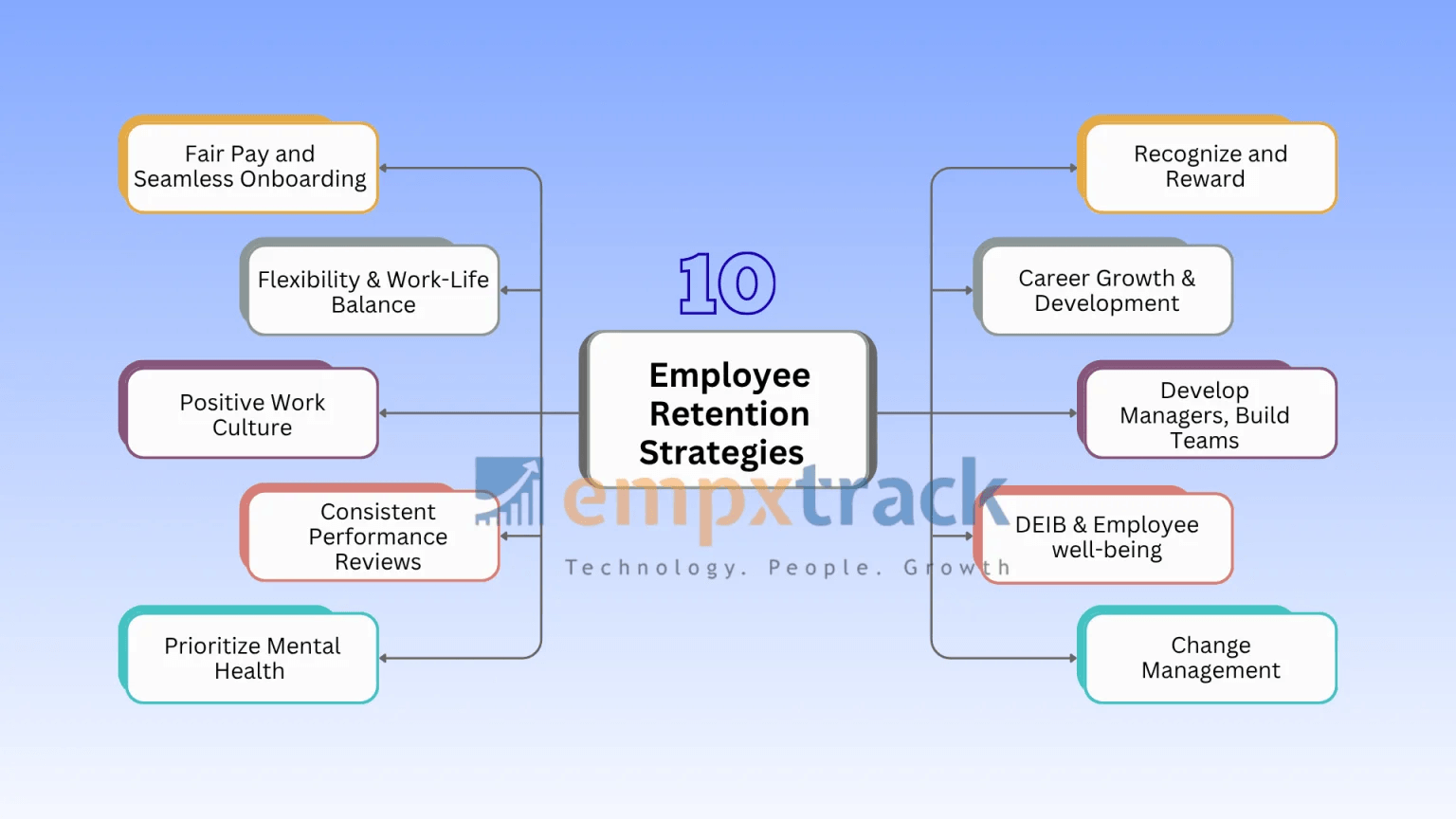 10

Employee Retention Strategies

Fair Pay and Seamless Onboarding

Flexibility & Work-Life Balance

Positive Work Culture

Consistent Performance Reviews

Prioritize Mental Health

Recognize and Reward

Career Growth & Development

Develop Managers, Build Teams

DEIB & Employee well-being

Change Management

empxtrack

Technology. People. Growth