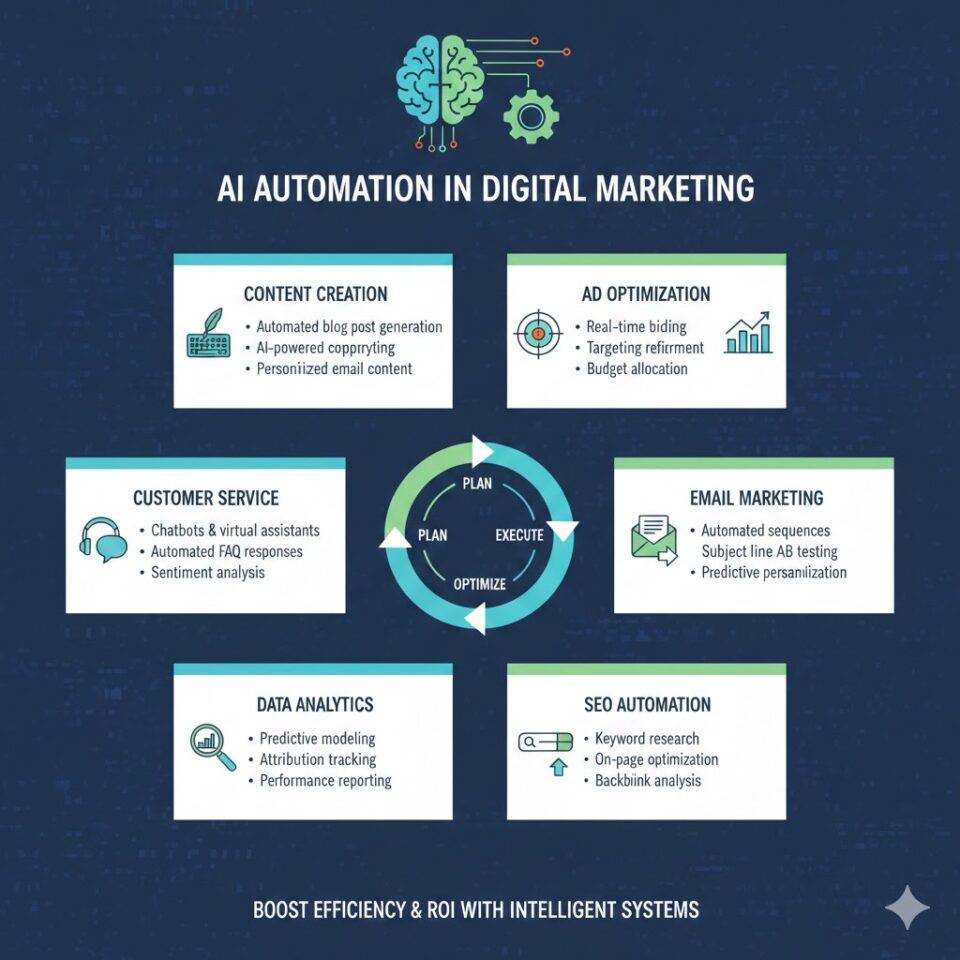 AI AUTOMATION IN DIGITAL MARKETING

CONTENT CREATION
• Automated blog post generation
• AI-powered copprryting
• Personiized email content

AD OPTIMIZATION
• Real-time biding
• Targeting refirment
• Budget allocation

CUSTOMER SERVICE
• Chatbots & virtual assistants
• Automated FAQ responses
• Sentiment analysis

PLAN
PLAN
EXECUTE
OPTIMIZE

EMAIL MARKETING
• Automated sequences
Subject line AB testing
• Predictive persanilization

DATA ANALYTICS
• Predictive modeling
• Attribution tracking
• Performance reporting

SEO AUTOMATION
• Keyword research
• On-page optimization
• Backbiink analysis

BOOST EFFICIENCY & ROI WITH INTELLIGENT SYSTEMS