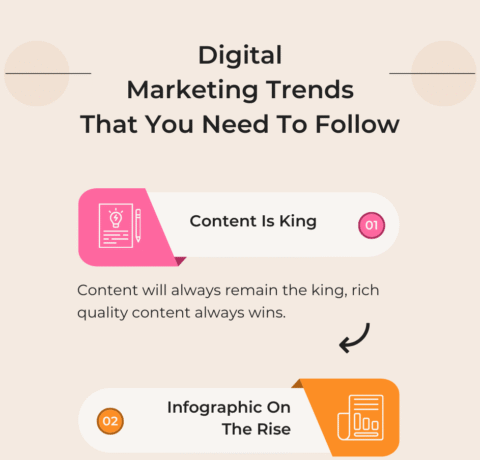 Digital Marketing Trends That You Need To Follow

Content Is King

01

Content will always remain the king, rich quality content always wins.

02

Infographic On The Rise