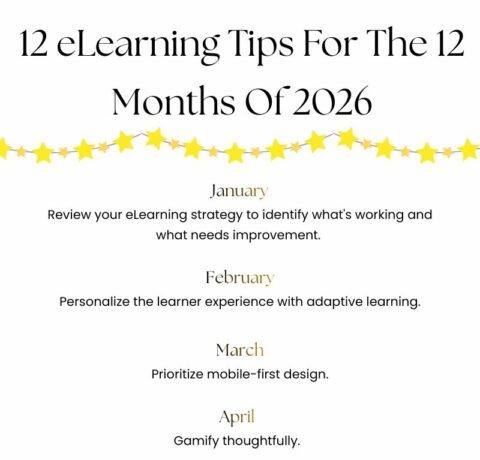 12 eLearning Tips For The 12 Months Of 2026

January
Review your eLearning strategy to identify what's working and what needs improvement.

February
Personalize the learner experience with adaptive learning.

March
Prioritize mobile-first design.

April
Gamify thoughtfully.