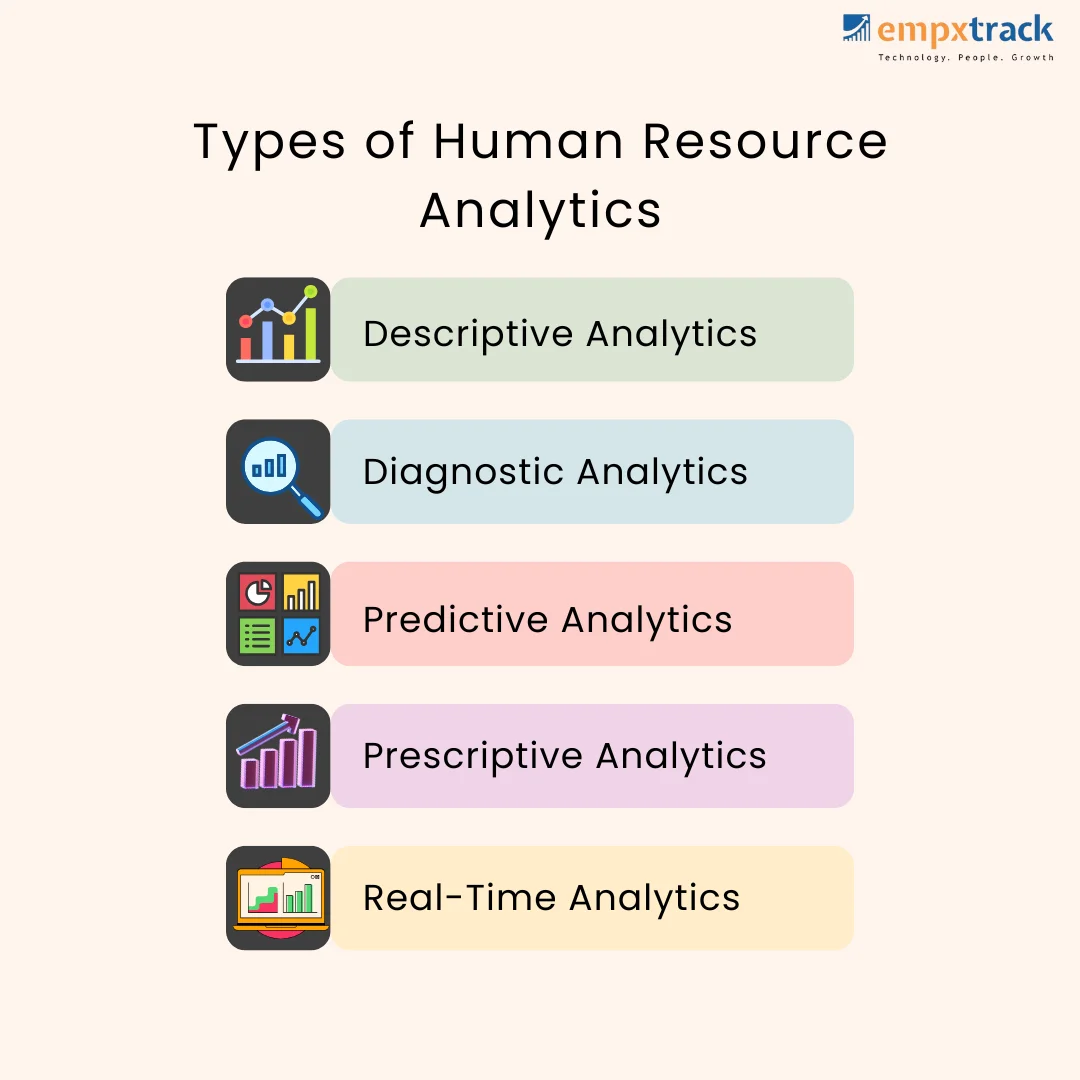 empxtrack
Technology. People. Growth

Types of Human Resource Analytics

Descriptive Analytics

Diagnostic Analytics

Predictive Analytics

Prescriptive Analytics

Real-Time Analytics