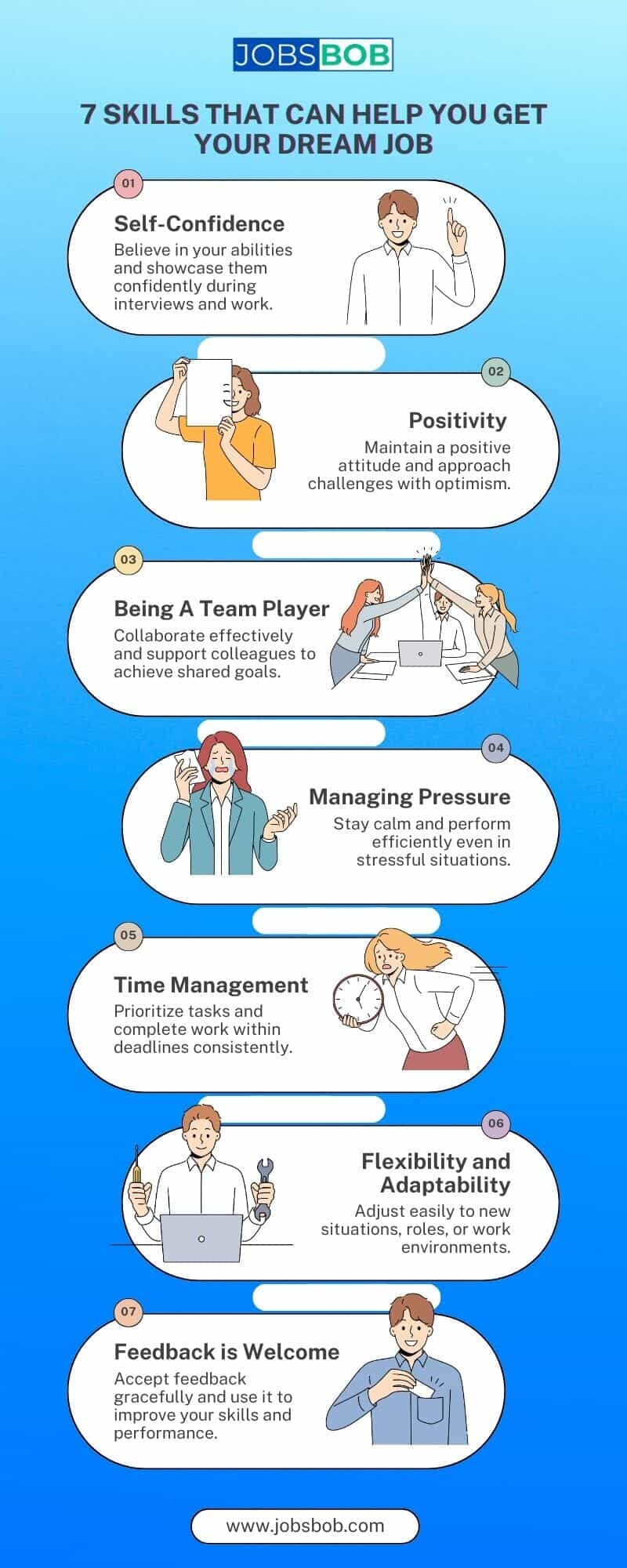 JOBSBOB

7 SKILLS THAT CAN HELP YOU GET YOUR DREAM JOB

01

Self-Confidence

Believe in your abilities and showcase them confidently during interviews and work.

02

Positivity

Maintain a positive attitude and approach challenges with optimism.

03

Being A Team Player

Collaborate effectively and support colleagues to achieve shared goals.

04

Managing Pressure

Stay calm and perform efficiently even in stressful situations.

05

Time Management

Prioritize tasks and complete work within deadlines consistently.

06

Flexibility and Adaptability

Adjust easily to new situations, roles, or work environments.

07

Feedback is Welcome

Accept feedback gracefully and use it to improve your skills and performance.

www.jobsbob.com