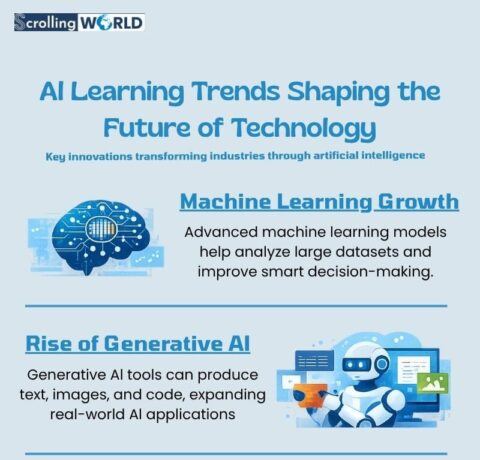 Scrolling WORLD

AI Learning Trends Shaping the Future of Technology

Key innovations transforming industries through artificial intelligence

Machine Learning Growth

Advanced machine learning models help analyze large datasets and improve smart decision-making.

Rise of Generative AI

Generative AI tools can produce text, images, and code, expanding real-world AI applications