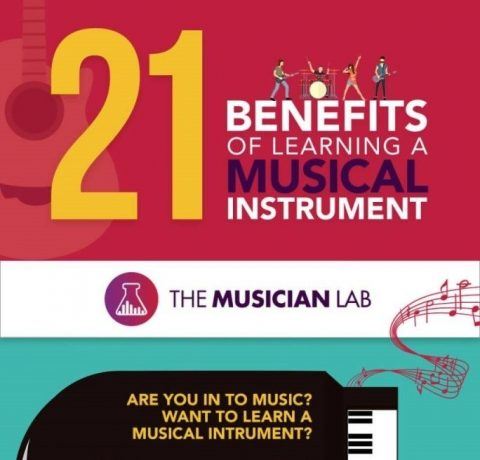 21 BENEFITS OF LEARNING A MUSICAL INSTRUMENT

THE MUSICIAN LAB

ARE YOU IN TO MUSIC? WANT TO LEARN A MUSICAL INTRUMENT?