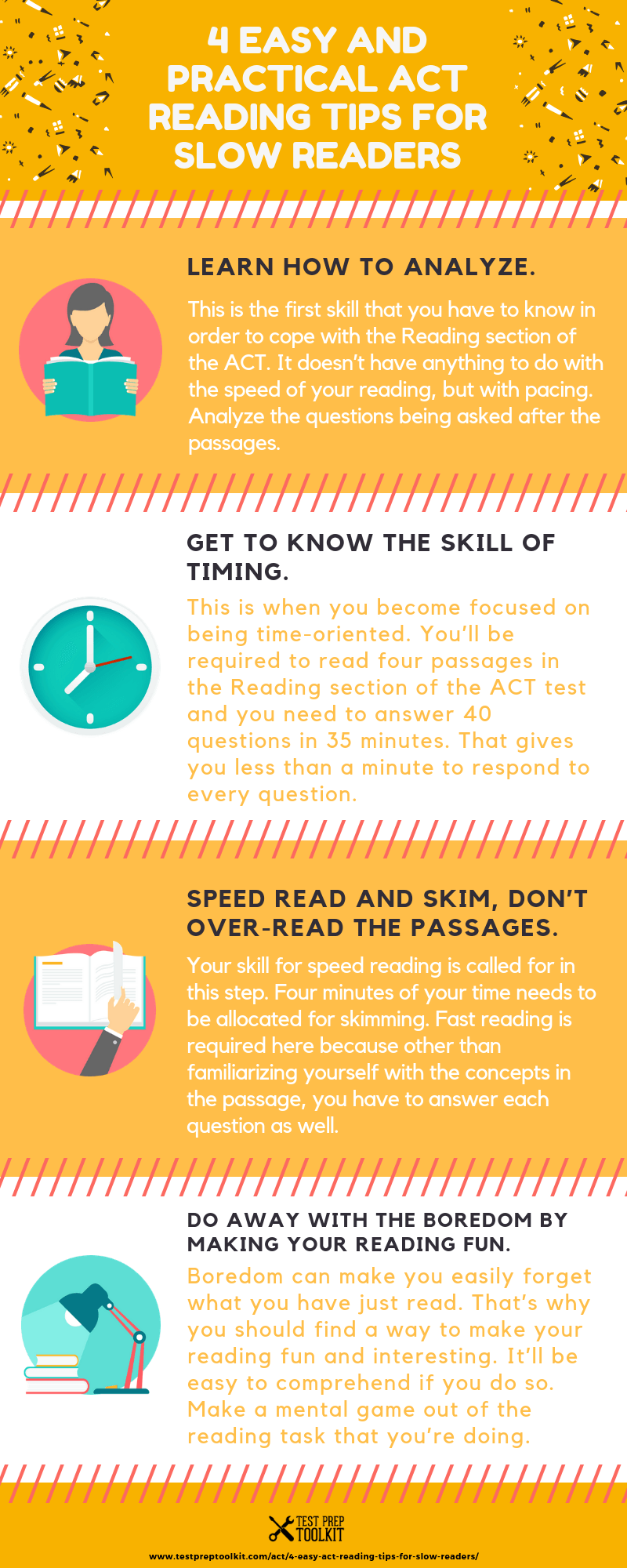 4 EASY AND PRACTICAL ACT READING TIPS FOR SLOW READERS

LEARN HOW TO ANALYZE.

This is the first skill that you have to know in order to cope with the Reading section of the ACT. It doesn't have anything to do with the speed of your reading, but with pacing. Analyze the questions being asked after the passages.

GET TO KNOW THE SKILL OF TIMING.

This is when you become focused on being time-oriented. You'll be required to read four passages in the Reading section of the ACT test and you need to answer 40 questions in 35 minutes. That gives you less than a minute to respond to every question.

SPEED READ AND SKIM, DON'T OVER-READ THE PASSAGES.

Your skill for speed reading is called for in this step. Four minutes of your time needs to be allocated for skimming. Fast reading is required here because other than familiarizing yourself with the concepts in the passage, you have to answer each question as well.

DO AWAY WITH THE BOREDOM BY MAKING YOUR READING FUN.

Boredom can make you easily forget what you have just read. That's why you should find a way to make your reading fun and interesting. It'll be easy to comprehend if you do so. Make a mental game out of the reading task that you're doing.

TEST PREP TOOLKIT

www.testpreptoolkit.com/act/4-easy-act-reading-tips-for-slow-readers/