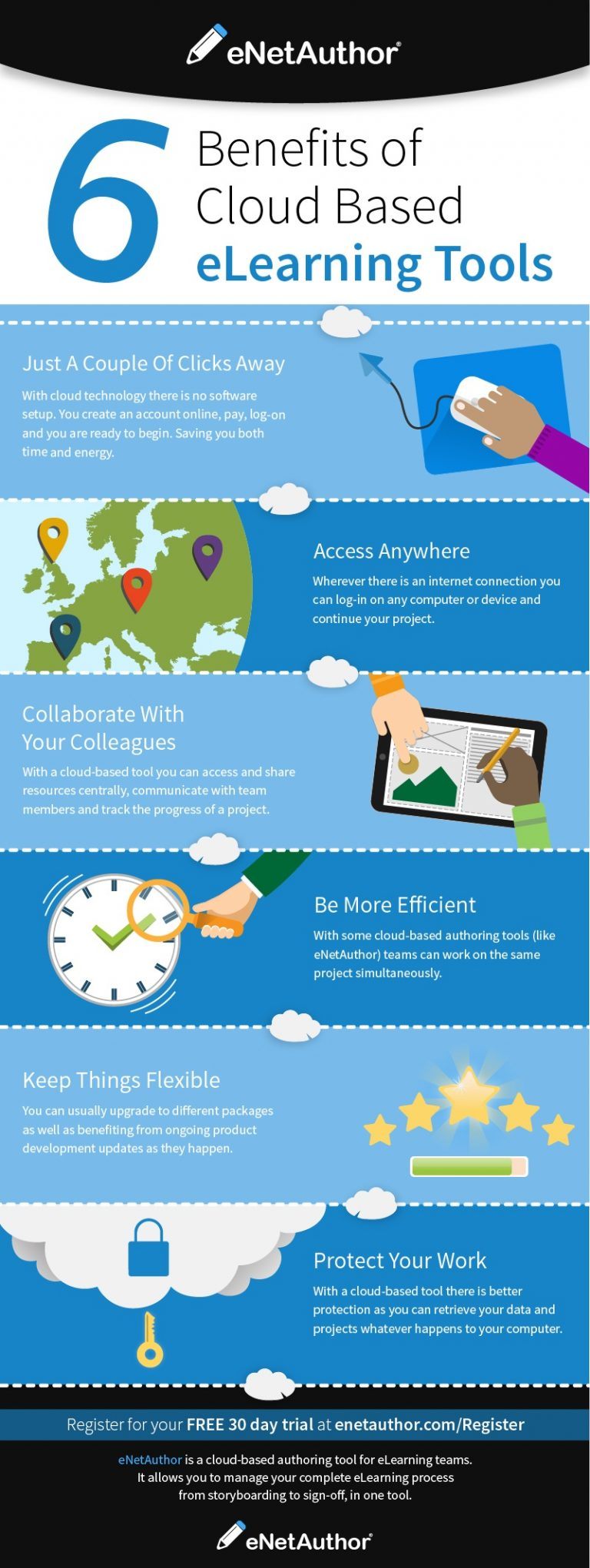 eNetAuthor®

6 Benefits of Cloud Based eLearning Tools

Just A Couple Of Clicks Away

With cloud technology there is no software setup. You create an account online, pay, log-on and you are ready to begin. Saving you both time and energy.

Access Anywhere

Wherever there is an internet connection you can log-in on any computer or device and continue your project.

Collaborate With Your Colleagues

With a cloud-based tool you can access and share resources centrally, communicate with team members and track the progress of a project.

Be More Efficient

With some cloud-based authoring tools (like eNetAuthor) teams can work on the same project simultaneously.

Keep Things Flexible

You can usually upgrade to different packages as well as benefiting from ongoing product development updates as they happen.

Protect Your Work

With a cloud-based tool there is better protection as you can retrieve your data and projects whatever happens to your computer.

Register for your FREE 30 day trial at enetauthor.com/Register

eNetAuthor is a cloud-based authoring tool for eLearning teams. It allows you to manage your complete eLearning process from storyboarding to sign-off, in one tool.

eNetAuthor®