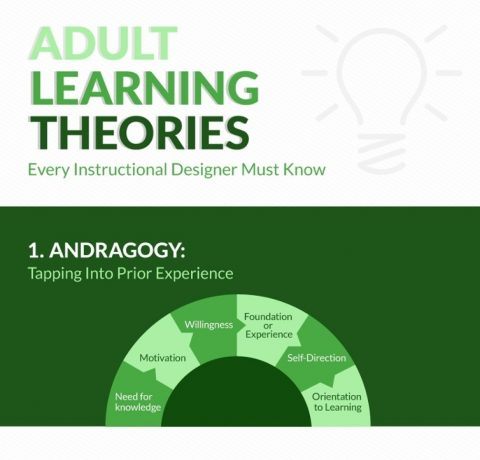 ADULT LEARNING THEORIES

Every Instructional Designer Must Know

1. ANDRAGOGY:

Tapping Into Prior Experience

Need for knowledge

Motivation

Willingness

Foundation or Experience

Self-Direction

Orientation to Learning