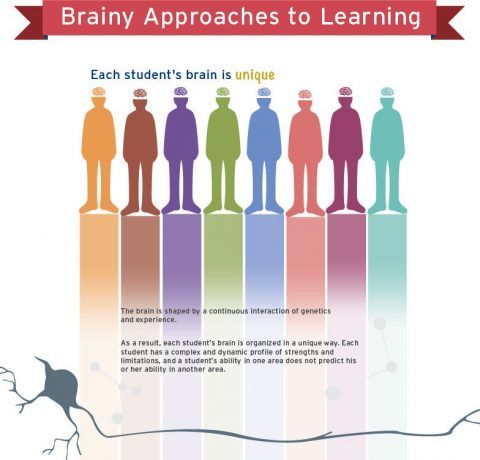 Brainy Approaches to Learning

Each student's brain is unique

The brain is shaped by a continuous interaction of genetics and experience.

As a result, each student's brain is organized in a unique way. Each student has a complex and dynamic profile of strengths and limitations, and a student's ability in one area does not predict his or her ability in another area.