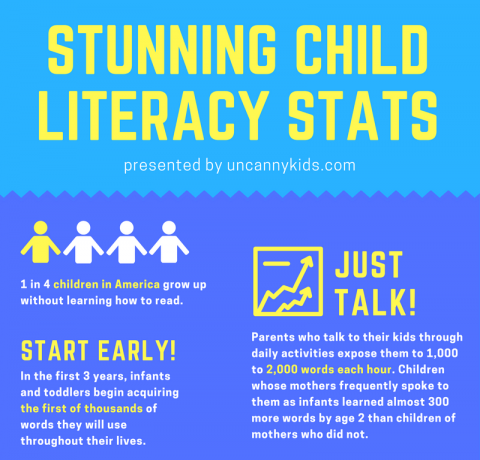 STUNNING CHILD LITERACY STATS

presented by uncannykids.com

1 in 4 children in America grow up without learning how to read.

START EARLY!

In the first 3 years, infants and toddlers begin acquiring the first of thousands of words they will use throughout their lives.

JUST TALK!

Parents who talk to their kids through daily activities expose them to 1,000 to 2,000 words each hour. Children whose mothers frequently spoke to them as infants learned almost 300 more words by age 2 than children of mothers who did not.