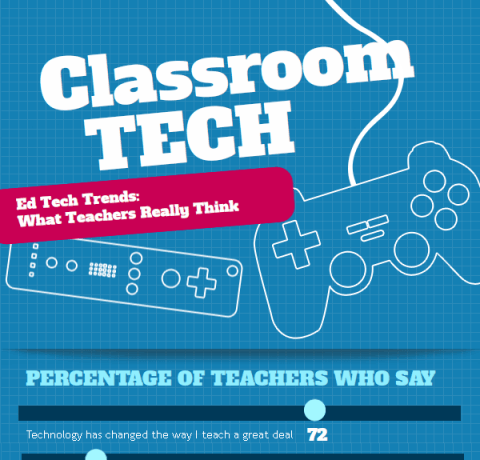 Classroom TECH

Ed Tech Trends: What Teachers Really Think

PERCENTAGE OF TEACHERS WHO SAY

Technology has changed the way I teach a great deal 72