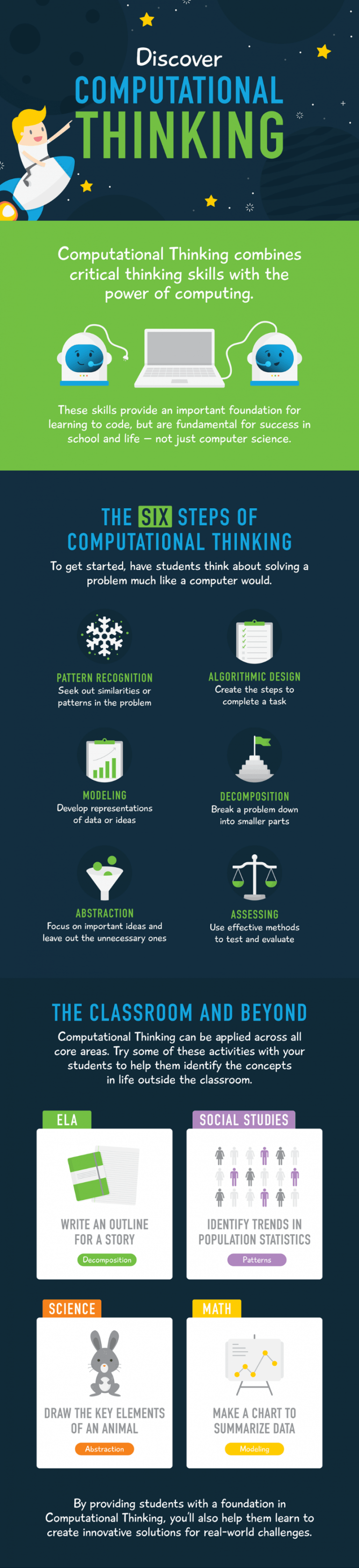 Discover
COMPUTATIONAL
THINKING

Computational Thinking combines critical thinking skills with the power of computing.

These skills provide an important foundation for learning to code, but are fundamental for success in school and life — not just computer science.

THE SIX STEPS OF COMPUTATIONAL THINKING

To get started, have students think about solving a problem much like a computer would.

PATTERN RECOGNITION
Seek out similarities or patterns in the problem

ALGORITHMIC DESIGN
Create the steps to complete a task

MODELING
Develop representations of data or ideas

DECOMPOSITION
Break a problem down into smaller parts

ABSTRACTION
Focus on important ideas and leave out the unnecessary ones

ASSESSING
Use effective methods to test and evaluate

THE CLASSROOM AND BEYOND

Computational Thinking can be applied across all core areas. Try some of these activities with your students to help them identify the concepts in life outside the classroom.

ELA
WRITE AN OUTLINE FOR A STORY
Decomposition

SOCIAL STUDIES
IDENTIFY TRENDS IN POPULATION STATISTICS
Patterns

SCIENCE
DRAW THE KEY ELEMENTS OF AN ANIMAL
Abstraction

MATH
MAKE A CHART TO SUMMARIZE DATA
Modeling

By providing students with a foundation in Computational Thinking, you'll also help them learn to create innovative solutions for real-world challenges.