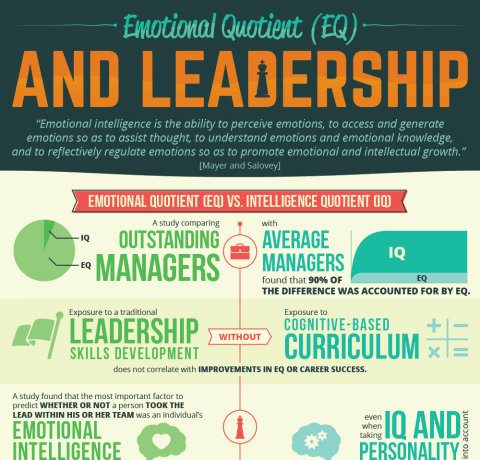 Emotional Quotient (EQ)

AND LEADERSHIP

"Emotional intelligence is the ability to perceive emotions, to access and generate emotions so as to assist thought, to understand emotions and emotional knowledge, and to reflectively regulate emotions so as to promote emotional and intellectual growth."
[Mayer and Salovey]

EMOTIONAL QUOTIENT (EQ) VS. INTELLIGENCE QUOTIENT (IQ)

IQ
EQ

A study comparing OUTSTANDING MANAGERS with AVERAGE MANAGERS found that 90% OF THE DIFFERENCE WAS ACCOUNTED FOR BY EQ.

IQ
EQ

Exposure to a traditional LEADERSHIP SKILLS DEVELOPMENT WITHOUT Exposure to COGNITIVE-BASED CURRICULUM

does not correlate with IMPROVEMENTS IN EQ OR CAREER SUCCESS.

A study found that the most important factor to predict WHETHER OR NOT a person TOOK THE LEAD WITHIN HIS OR HER TEAM was an individual's EMOTIONAL INTELLIGENCE

even when taking IQ AND PERSONALITY into account