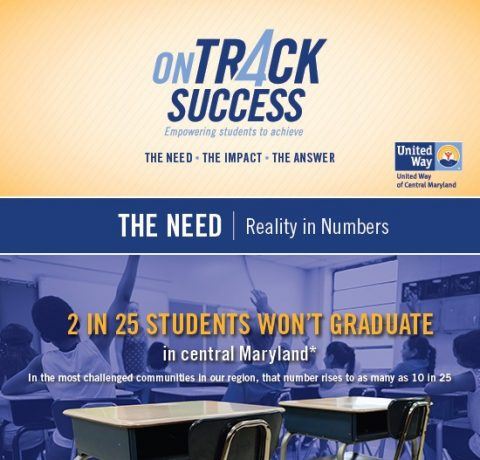 ONTR4CK SUCCESS
Empowering students to achieve

THE NEED • THE IMPACT • THE ANSWER

United Way
United Way of Central Maryland

THE NEED | Reality in Numbers

2 IN 25 STUDENTS WON'T GRADUATE
in central Maryland*
In the most challenged communities in our region, that number rises to as many as 10 in 25