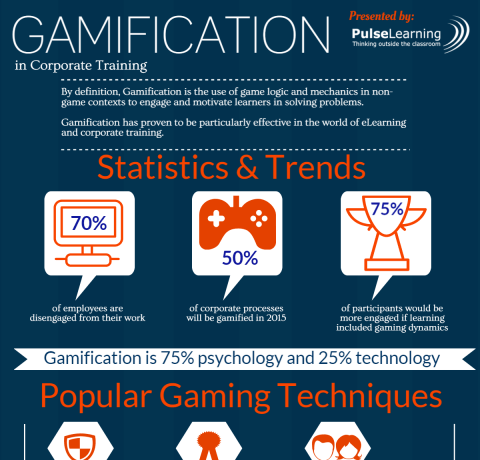 GAMIFICATION
in Corporate Training

Presented by:
PulseLearning
Thinking outside the classroom

By definition, Gamification is the use of game logic and mechanics in non-game contexts to engage and motivate learners in solving problems.

Gamification has proven to be particularly effective in the world of eLearning and corporate training.

Statistics & Trends

70%
of employees are disengaged from their work

50%
of corporate processes will be gamified in 2015

75%
of participants would be more engaged if learning included gaming dynamics

Gamification is 75% psychology and 25% technology

Popular Gaming Techniques