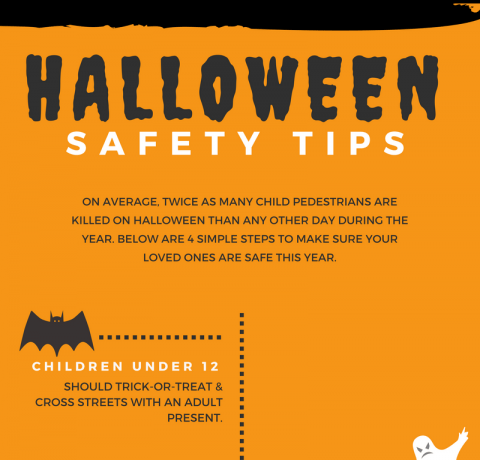 HALLOWEEN
SAFETY TIPS

ON AVERAGE, TWICE AS MANY CHILD PEDESTRIANS ARE KILLED ON HALLOWEEN THAN ANY OTHER DAY DURING THE YEAR. BELOW ARE 4 SIMPLE STEPS TO MAKE SURE YOUR LOVED ONES ARE SAFE THIS YEAR.

CHILDREN UNDER 12
SHOULD TRICK-OR-TREAT & CROSS STREETS WITH AN ADULT PRESENT.