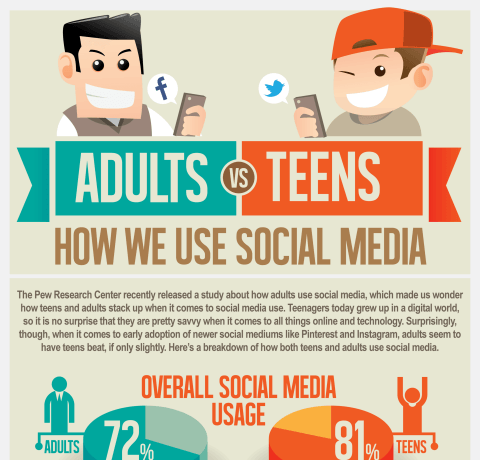 ADULTS VS TEENS

HOW WE USE SOCIAL MEDIA

The Pew Research Center recently released a study about how adults use social media, which made us wonder how teens and adults stack up when it comes to social media use. Teenagers today grew up in a digital world, so it is no surprise that they are pretty savvy when it comes to all things online and technology. Surprisingly, though, when it comes to early adoption of newer social mediums like Pinterest and Instagram, adults seem to have teens beat, if only slightly. Here's a breakdown of how both teens and adults use social media.

OVERALL SOCIAL MEDIA USAGE

ADULTS 72%

81% TEENS