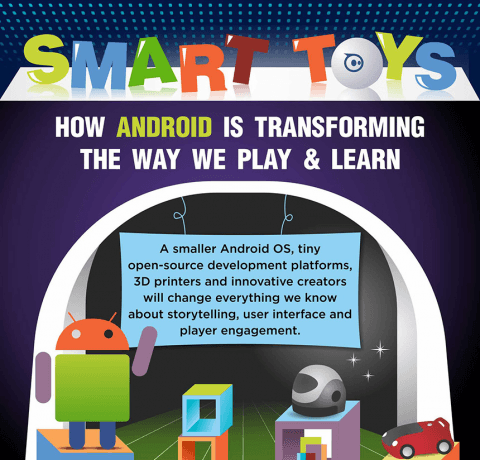 SMART TOYS

HOW ANDROID IS TRANSFORMING THE WAY WE PLAY & LEARN

A smaller Android OS, tiny open-source development platforms, 3D printers and innovative creators will change everything we know about storytelling, user interface and player engagement.