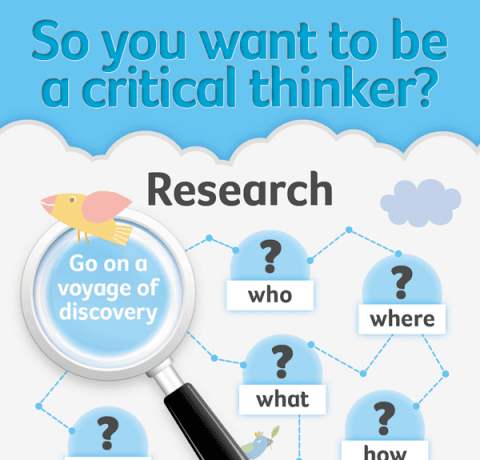 So you want to be a critical thinker?

Research

Go on a voyage of discovery

?
who

?
where

?
what

?
how

?